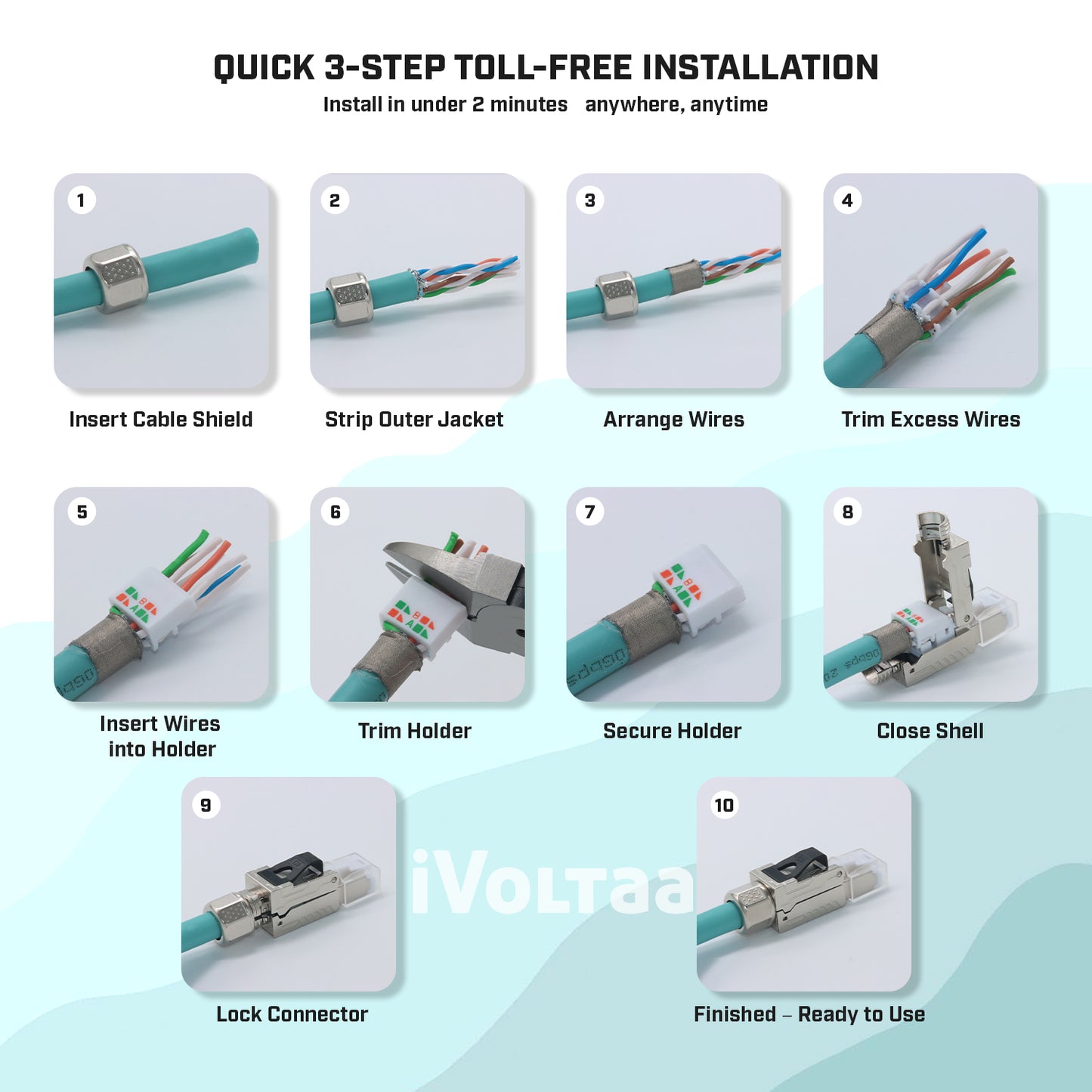 QUICK 3-STEP TOLL-FREE INSTALLATION
Install in under 2 minutes anywhere, anytime

1
Insert Cable Shield

2
Strip Outer Jacket

3
Arrange Wires

4
Trim Excess Wires

5
Insert Wires into Holder

6
Trim Holder

7
Secure Holder

8
Close Shell

9
Lock Connector

iVoltaa

10
Finished – Ready to Use