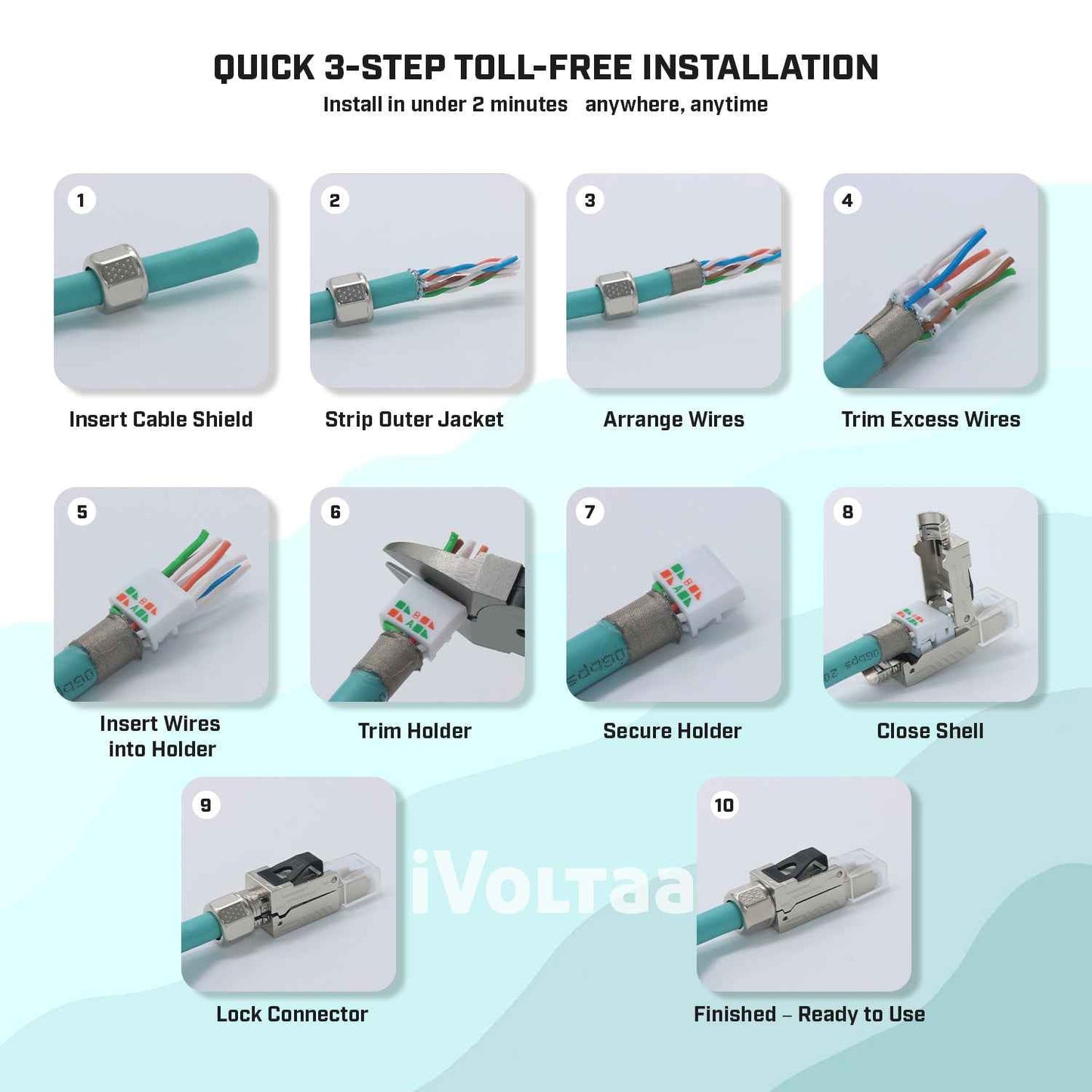 QUICK 3-STEP TOLL-FREE INSTALLATION

Install in under 2 minutes anywhere, anytime

1
Insert Cable Shield

2
Strip Outer Jacket

3
Arrange Wires

4
Trim Excess Wires

5
Insert Wires into Holder

6
Trim Holder

7
Secure Holder

8
Close Shell

9
Lock Connector

iVoltaa

10
Finished – Ready to Use