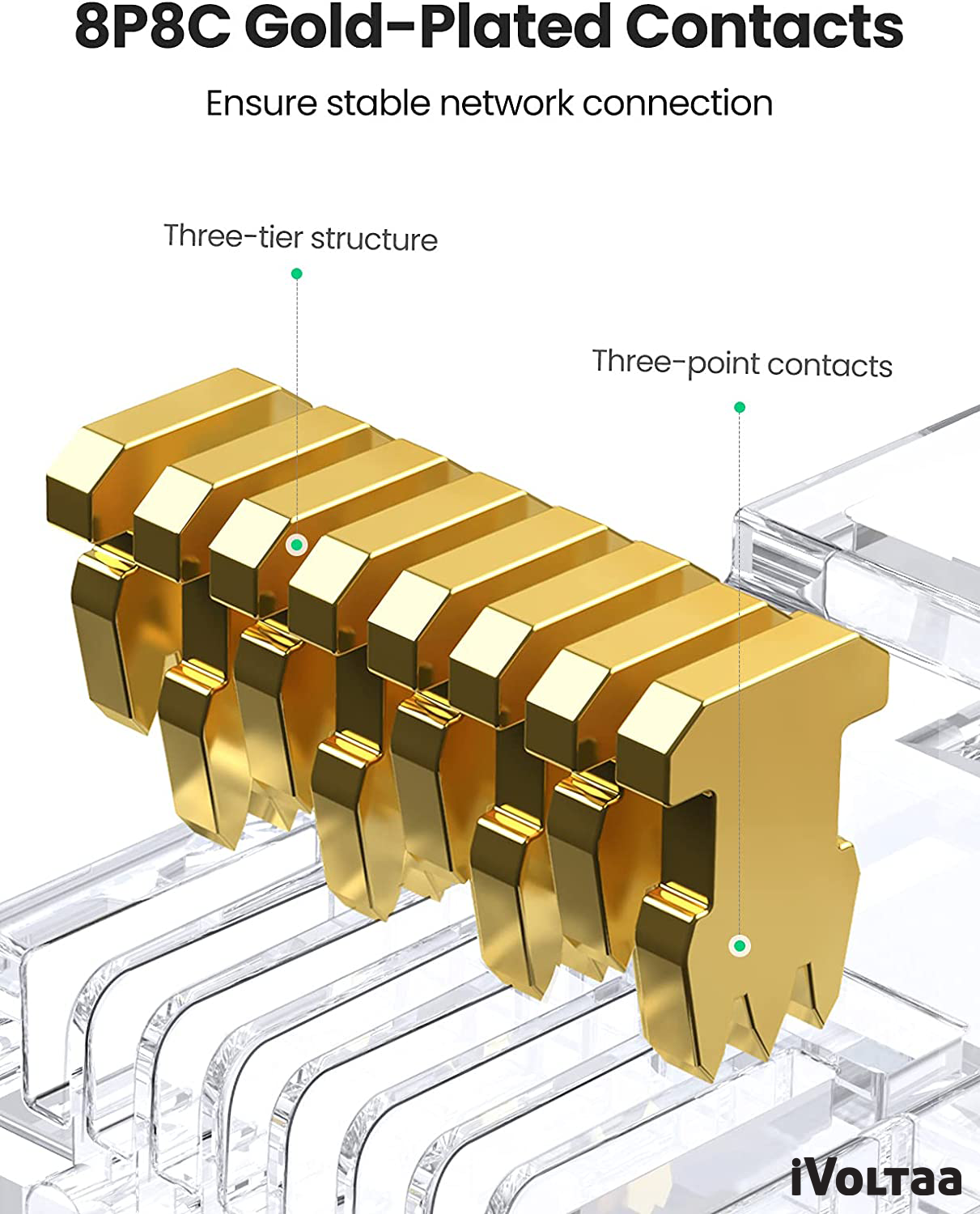 8P8C Gold-Plated Contacts

Ensure stable network connection

Three-tier structure

Three-point contacts

iVOLTaa