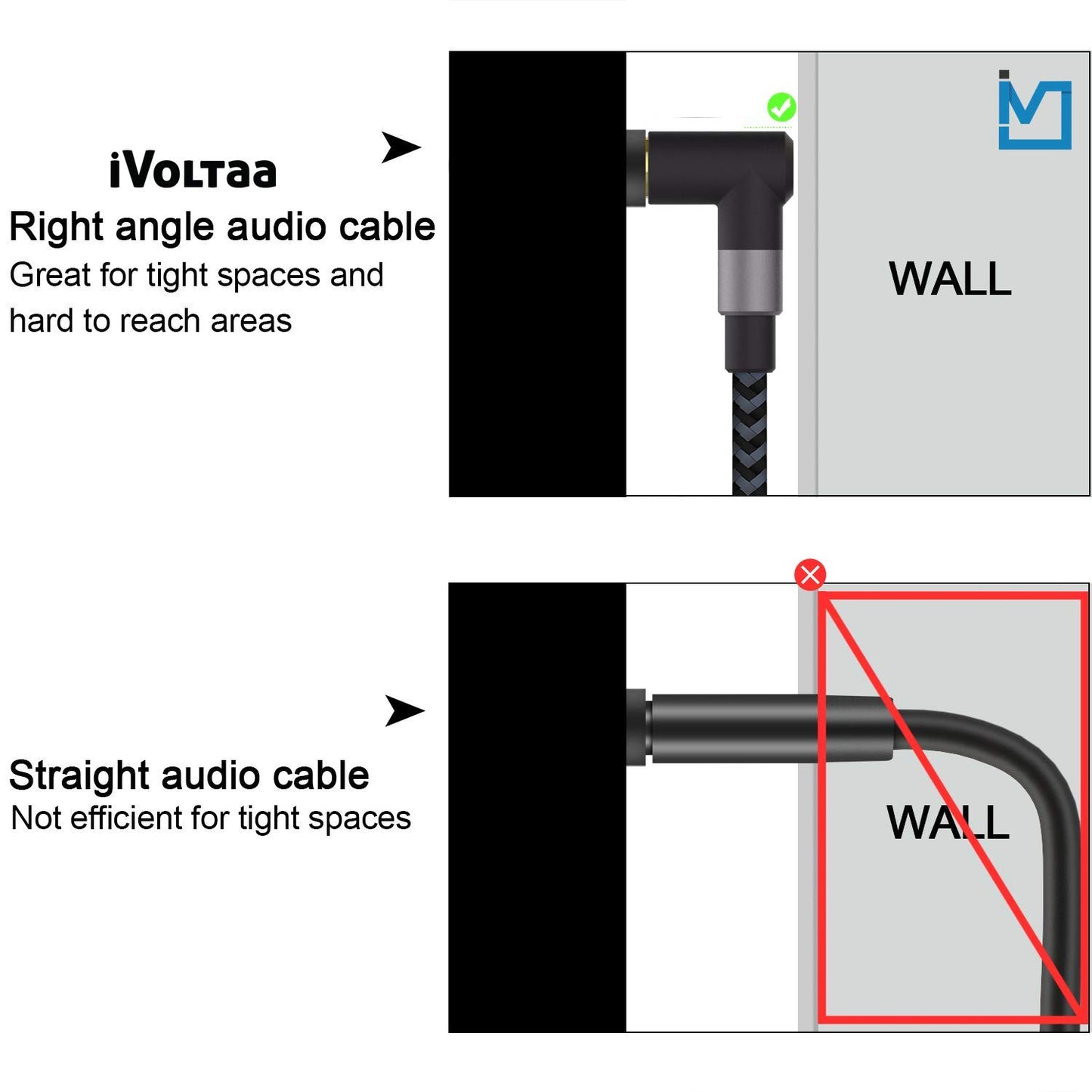 iVoltaa
Right angle audio cable
Great for tight spaces and hard to reach areas

WALL

Straight audio cable
Not efficient for tight spaces

WALL